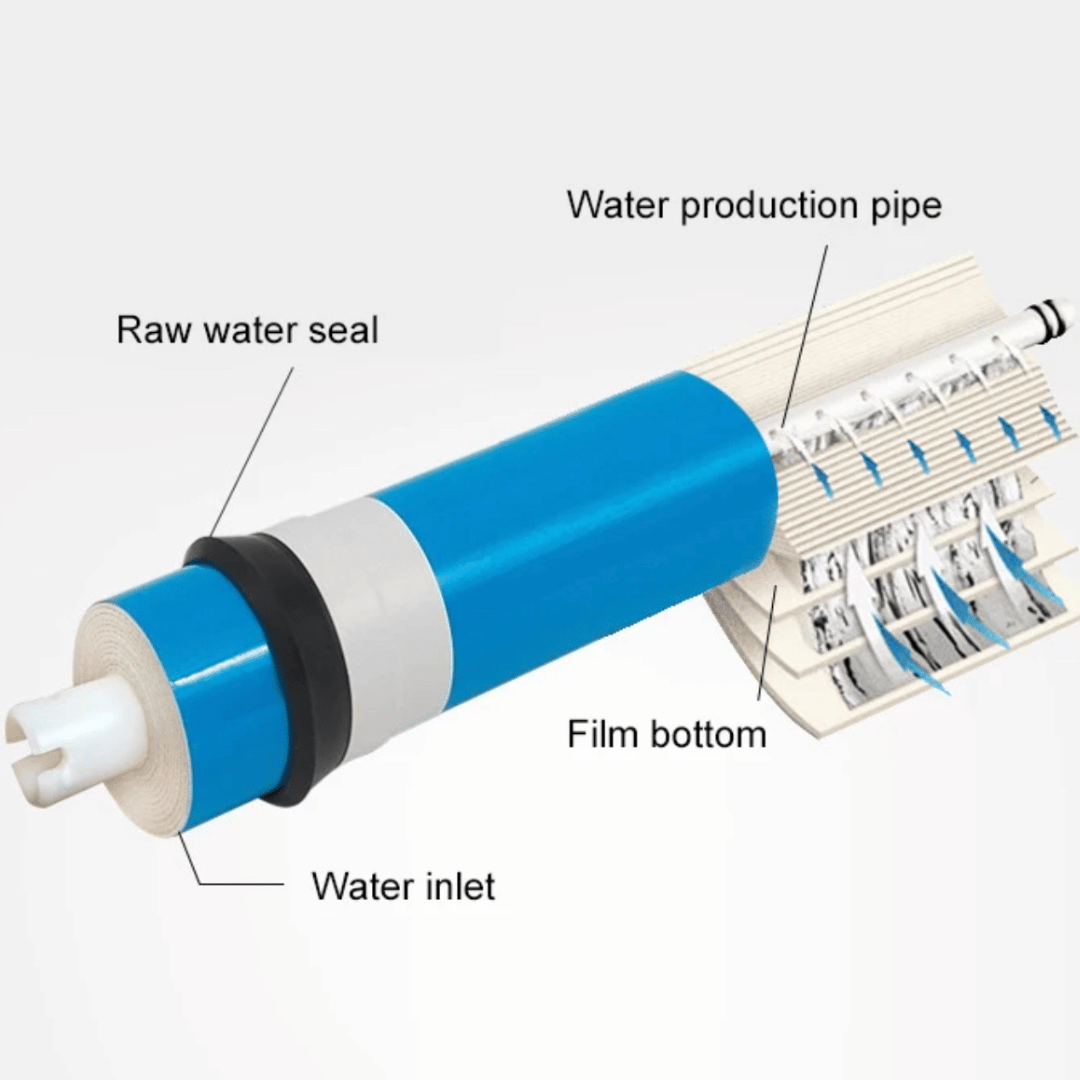 Water production pipe

Raw water seal

Film bottom

Water inlet