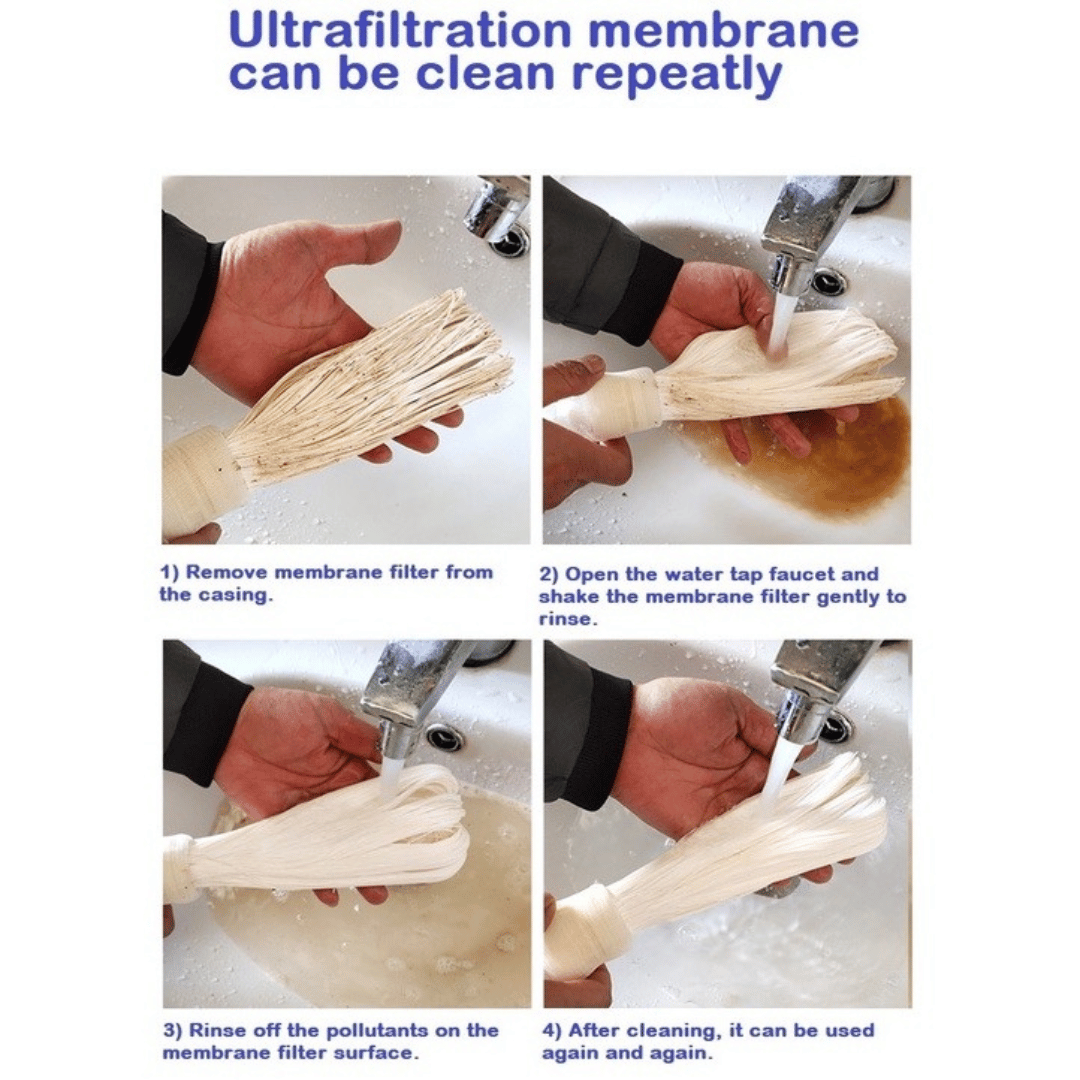 Ultrafiltration membrane can be clean repeatly

1) Remove membrane filter from the casing.

2) Open the water tap faucet and shake the membrane filter gently to rinse.

3) Rinse off the pollutants on the membrane filter surface.

4) After cleaning, it can be used again and again.