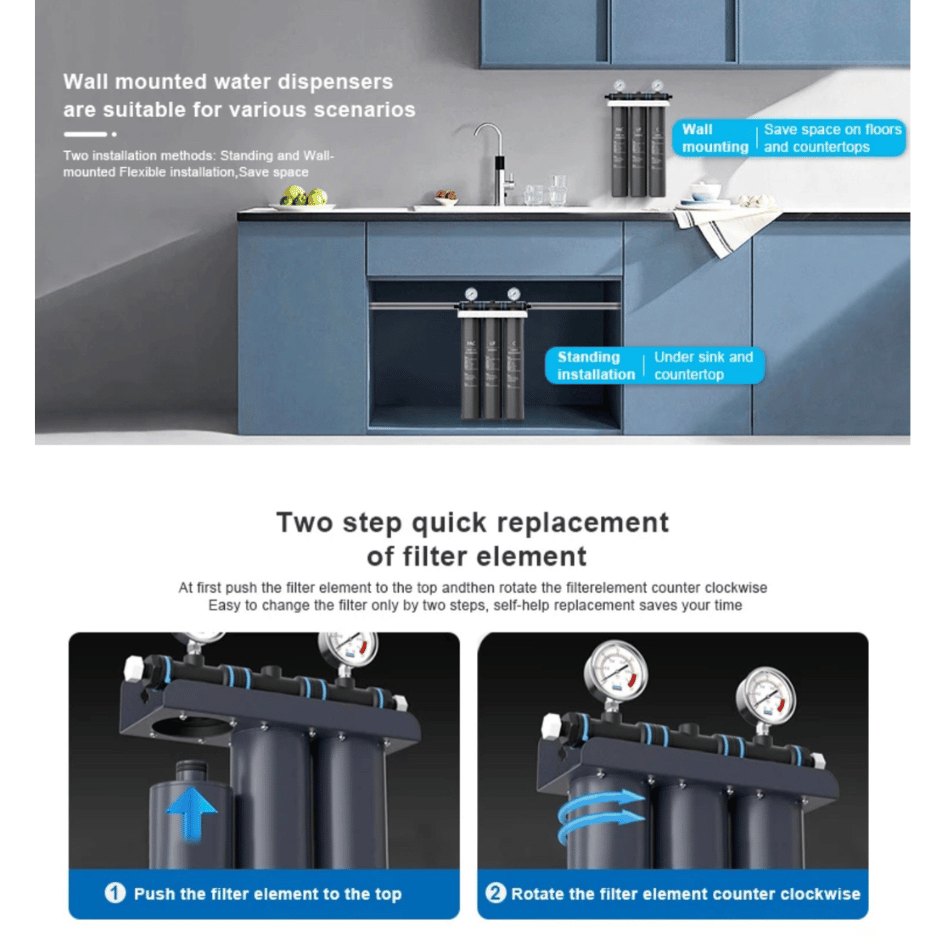 Wall mounted water dispensers are suitable for various scenarios

Two installation methods: Standing and Wall-mounted Flexible installation,Save space

Wall mounting | Save space on floors and countertops

Standing installation | Under sink and countertop

Two step quick replacement of filter element

At first push the filter element to the top andthen rotate the filterelement counter clockwise
Easy to change the filter only by two steps, self-help replacement saves your time

1 Push the filter element to the top

2 Rotate the filter element counter clockwise