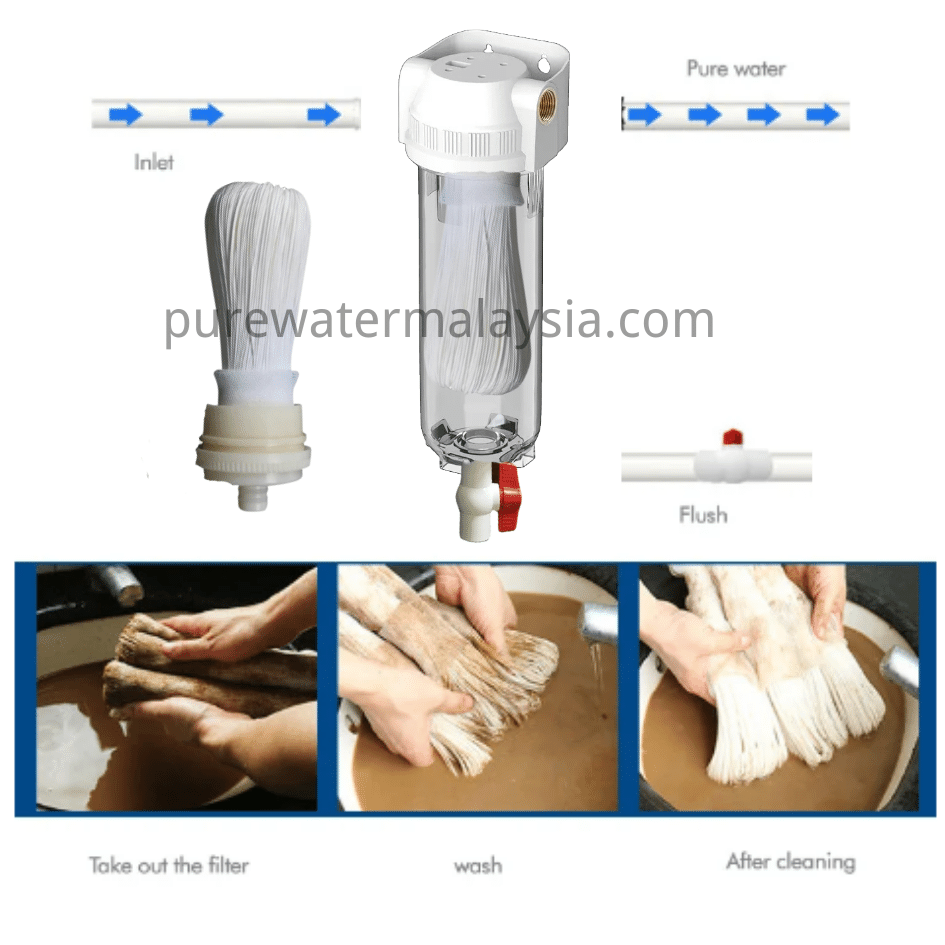 Pure water

Inlet

purewatermalaysia.com

Flush

Take out the filter

wash

After cleaning